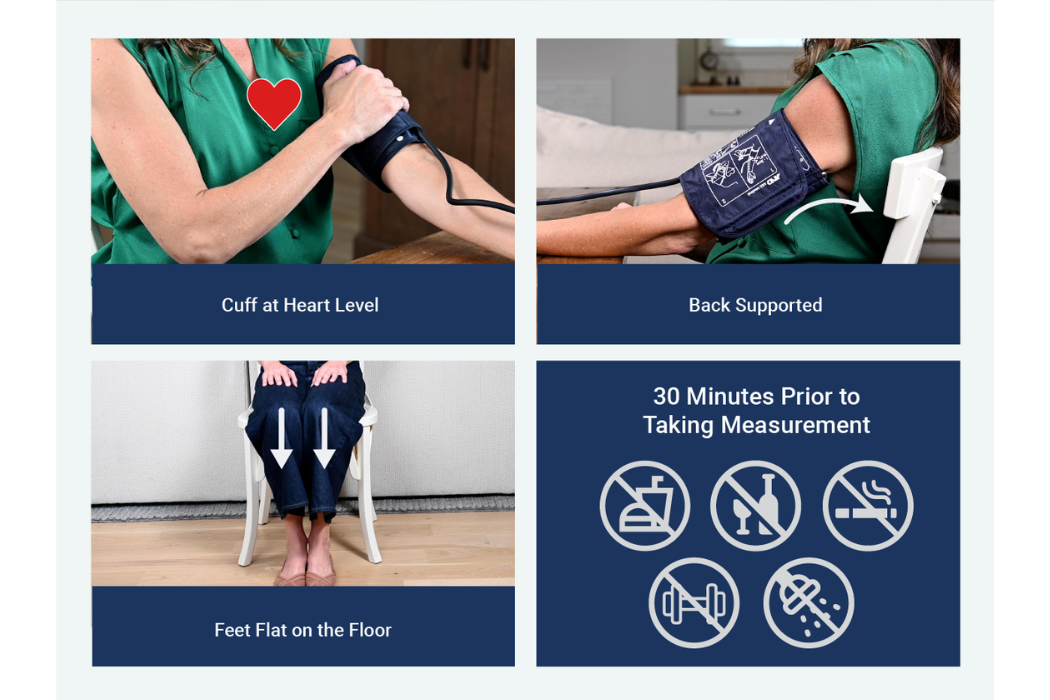 Cuff at Heart Level

Back Supported

Feet Flat on the Floor

30 Minutes Prior to Taking Measurement